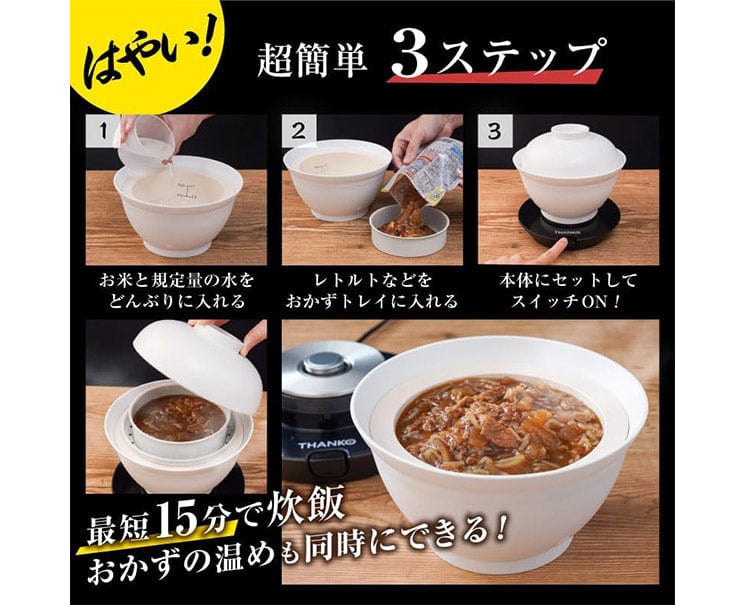 はやい！

超簡単 3ステップ

1

お米と規定量の水をどんぶりに入れる

2

レトルトなどをおかずトレイに入れる

3

THANKO

本体にセットしてスイッチON！

THANKO

最短15分で炊飯
おかずの温めも同時にできる！